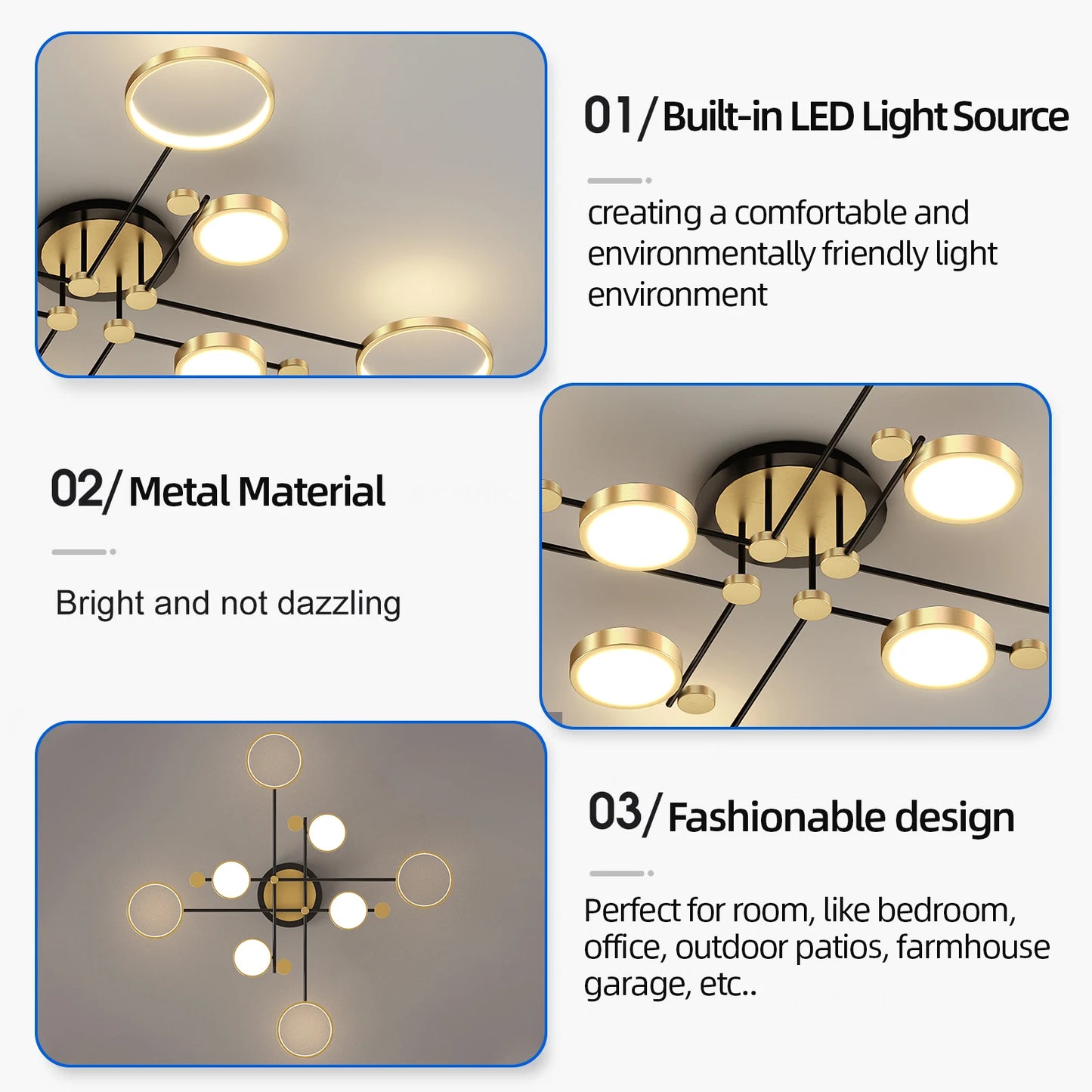 01/ Built-in LED Light Source

creating a comfortable and environmentally friendly light environment

02/ Metal Material

Bright and not dazzling

03/ Fashionable design

Perfect for room, like bedroom, office, outdoor patios, farmhouse garage, etc..